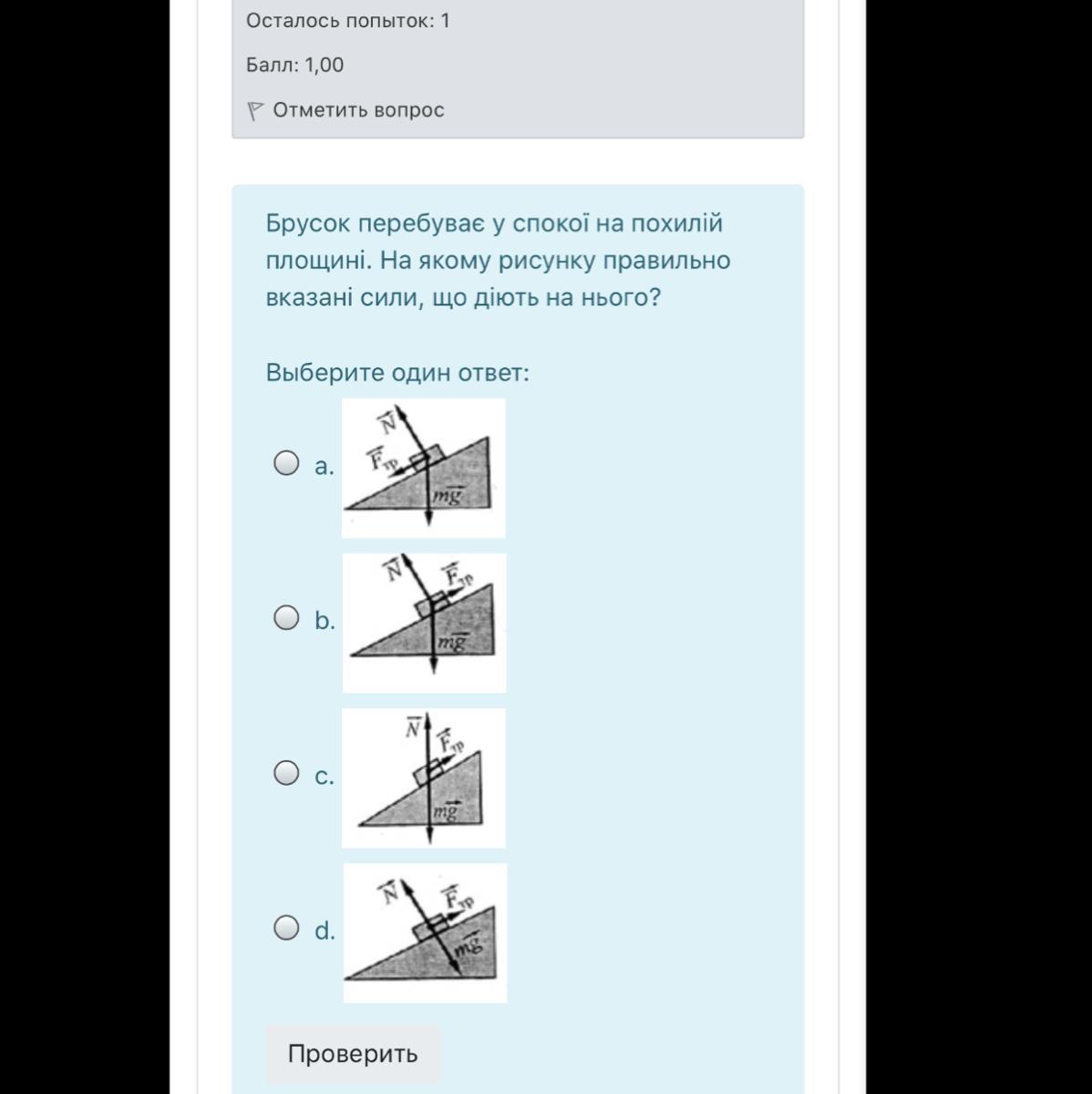 Осталось попыток: 1

Балл: 1,00

Отметить вопрос

Брусок перебуває у спокої на похилій площині. На якому рисунку правильно вказані сили, що діють на нього?

Выберите один ответ:

a. $\vec{N}$ $\vec{F}_{тр}$ $m\vec{g}$

b. $\vec{N}$ $\vec{F}_{тр}$ $m\vec{g}$

c. $\vec{N}$ $\vec{F}_{тр}$ $m\vec{g}$

d. $\vec{N}$ $\vec{F}_{тр}$ $m\vec{g}$

Проверить