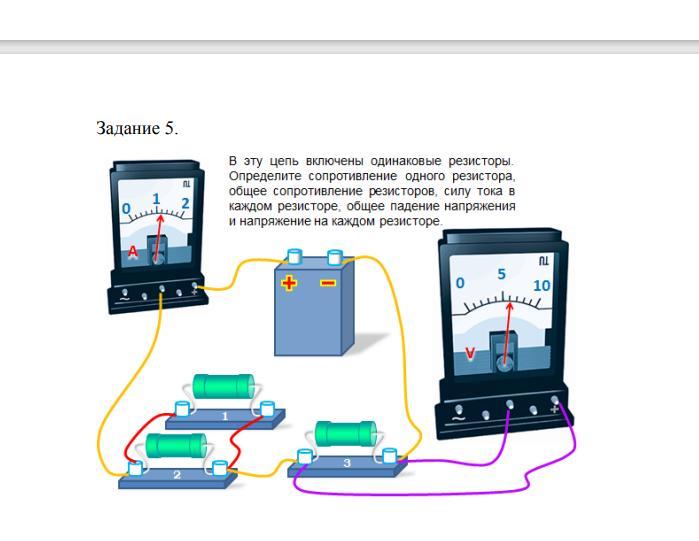 Задание 5.

В эту цепь включены одинаковые резисторы. Определите сопротивление одного резистора, общее сопротивление резисторов, силу тока в каждом резисторе, общее падение напряжения и напряжение на каждом резисторе.

0 1 2
A
~ +

+ −

0 5 10
V
~ +

1
2
3