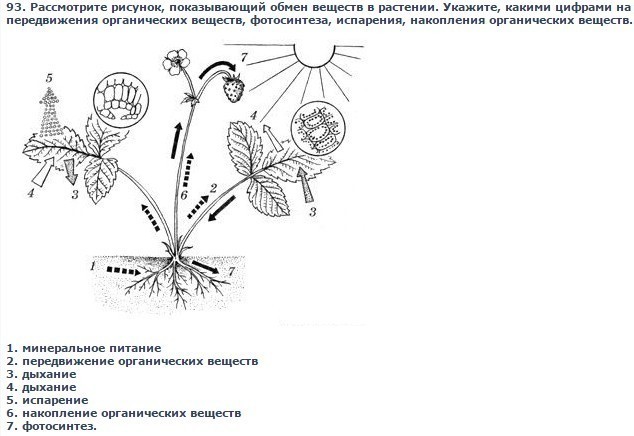 93. Рассмотрите рисунок, показывающий обмен веществ в растении. Укажите, какими цифрами на передвижения органических веществ, фотосинтеза, испарения, накопления органических веществ.

5
7
4
4
3
6
2
3
1
7

1. минеральное питание
2. передвижение органических веществ
3. дыхание
4. дыхание
5. испарение
6. накопление органических веществ
7. фотосинтез.