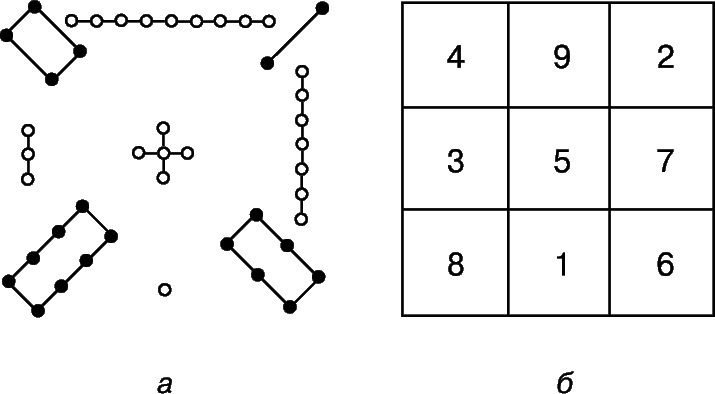 | 4 | 9 | 2 |
|---|---|---|
| 3 | 5 | 7 |
| 8 | 1 | 6 |

а

б