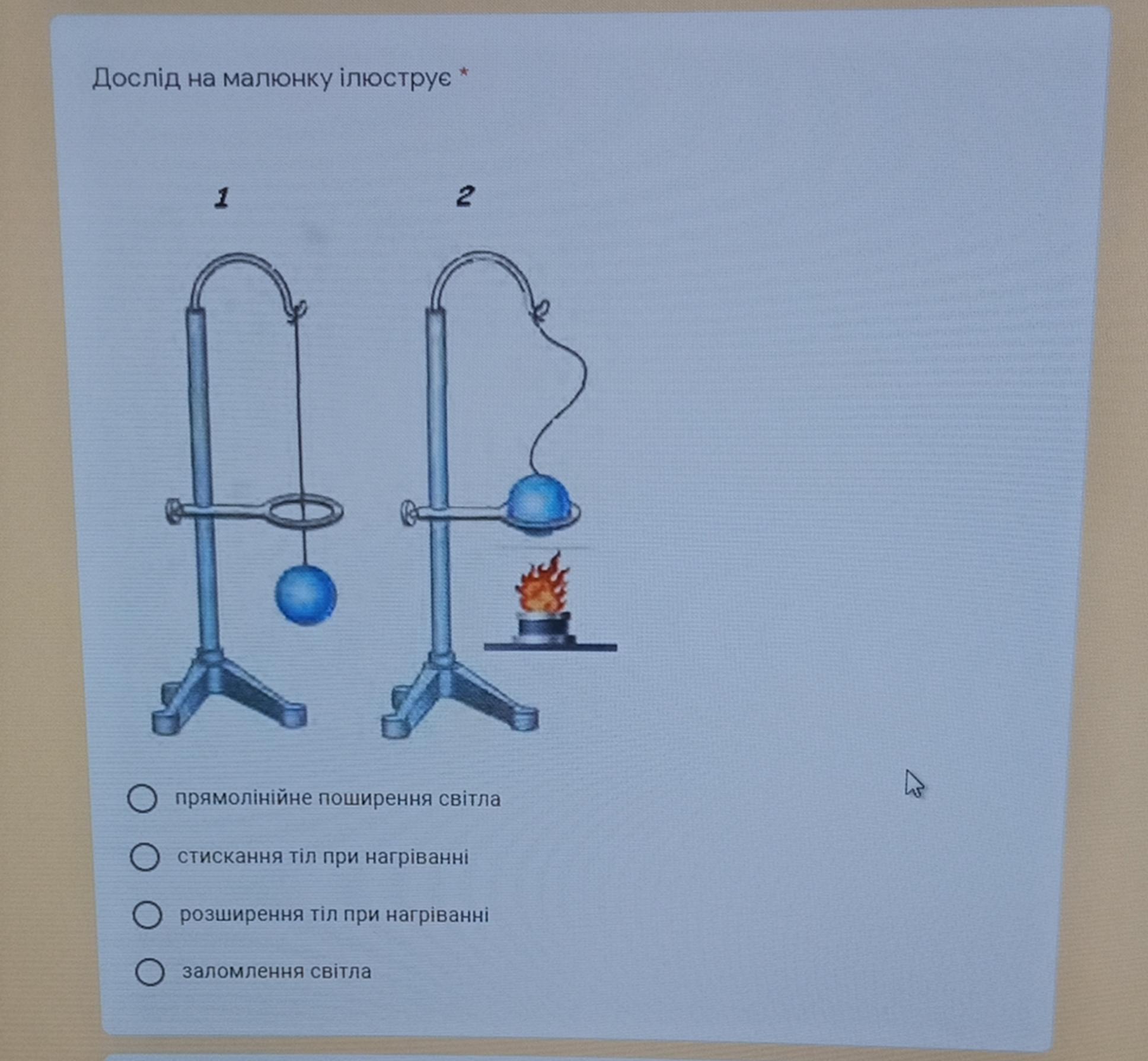 Дослід на малюнку ілюструє *

1

2

прямолінійне поширення світла

стискання тіл при нагріванні

розширення тіл при нагріванні

заломлення світла