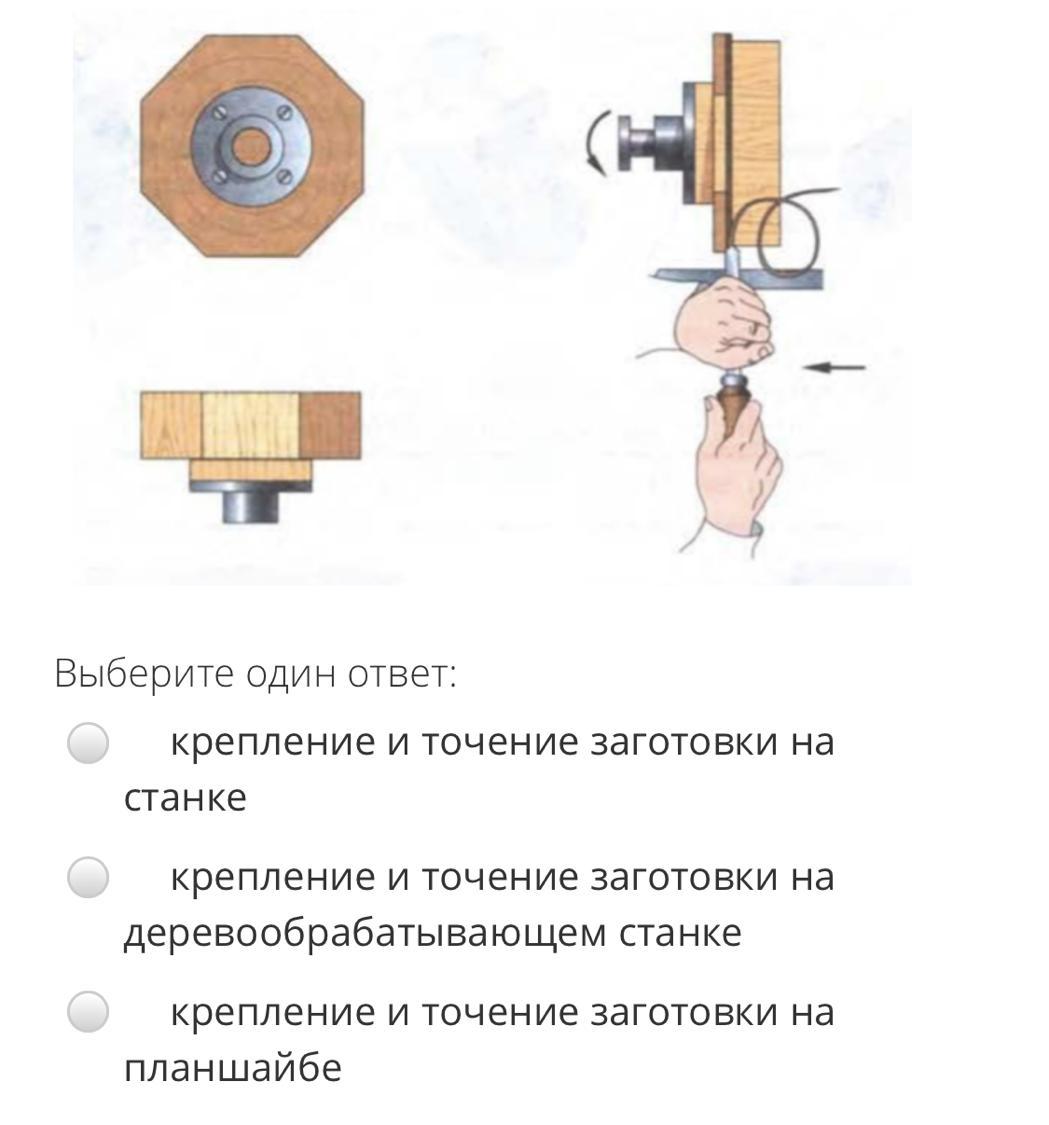 Выберите один ответ:

крепление и точение заготовки на станке

крепление и точение заготовки на деревообрабатывающем станке

крепление и точение заготовки на планшайбе