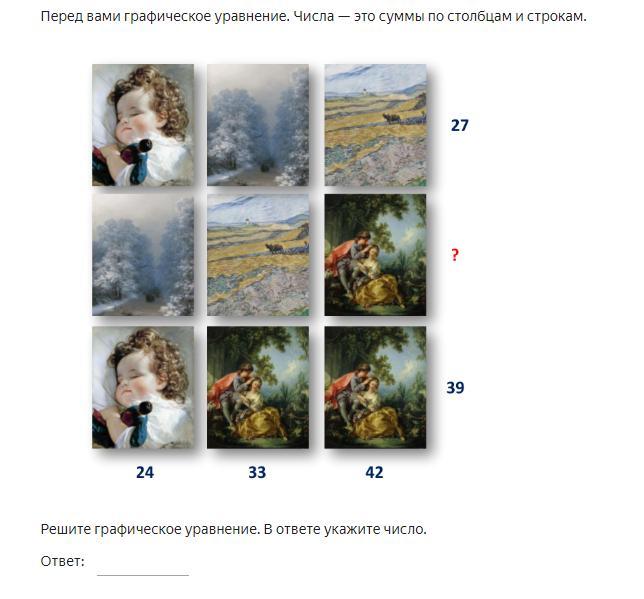 Перед вами графическое уравнение. Числа — это суммы по столбцам и строкам.

27

?

39

24 33 42

Решите графическое уравнение. В ответе укажите число.

Ответ: