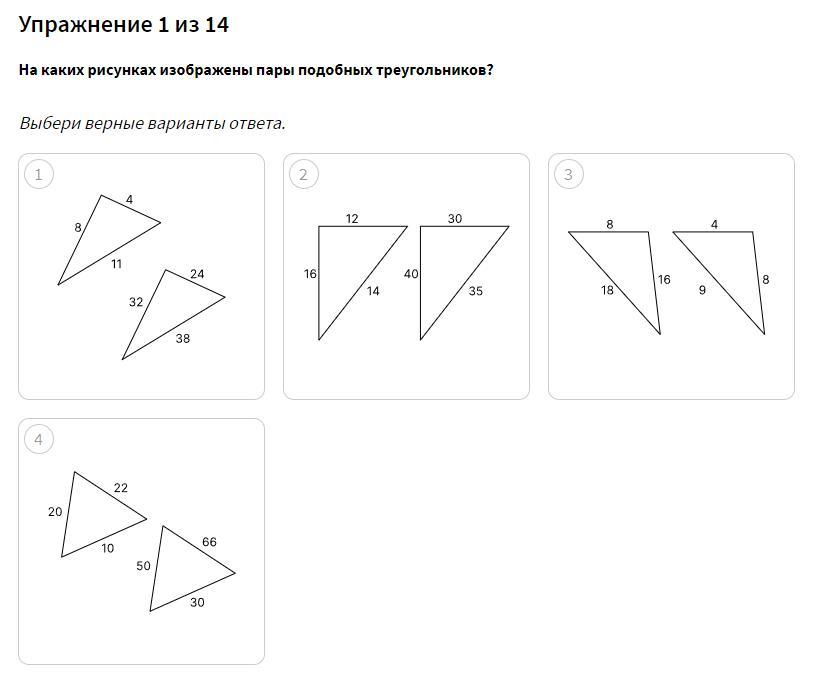 Упражнение 1 из 14

На каких рисунках изображены пары подобных треугольников?

Выбери верные варианты ответа.

1

4
8
11
24
32
38

2

12
16
14
30
40
35

3

8
18
16
4
9
8

4

22
20
10
66
50
30