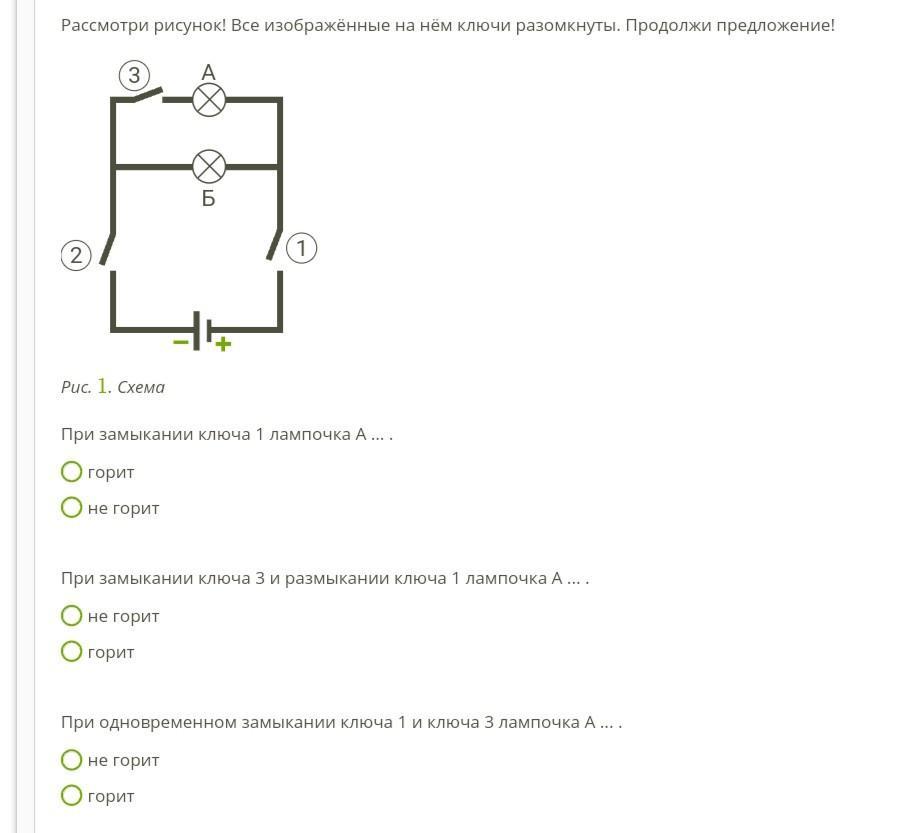 Рассмотри рисунок! Все изображённые на нём ключи разомкнуты. Продолжи предложение!

3
А
Б
2
1
−
+

Рис. 1. Схема

При замыкании ключа 1 лампочка А ... .

горит

не горит

При замыкании ключа 3 и размыкании ключа 1 лампочка А ... .

не горит

горит

При одновременном замыкании ключа 1 и ключа 3 лампочка А ... .

не горит

горит